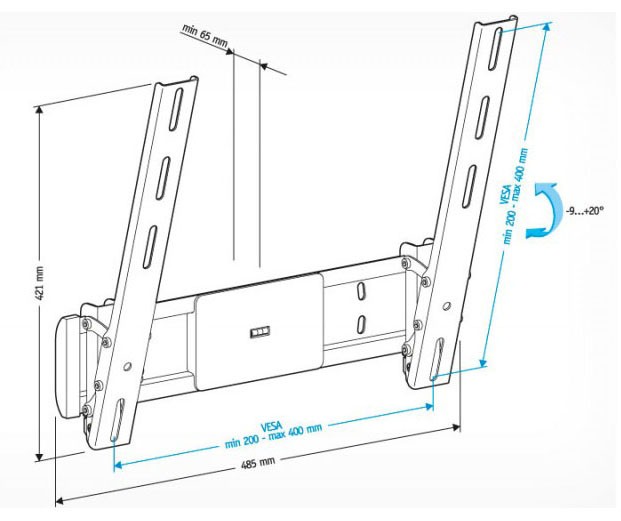 min 65 mm

421 mm

VESA
min 200 - max 400 mm

-9...+20°

VESA
min 200 - max 400 mm

485 mm